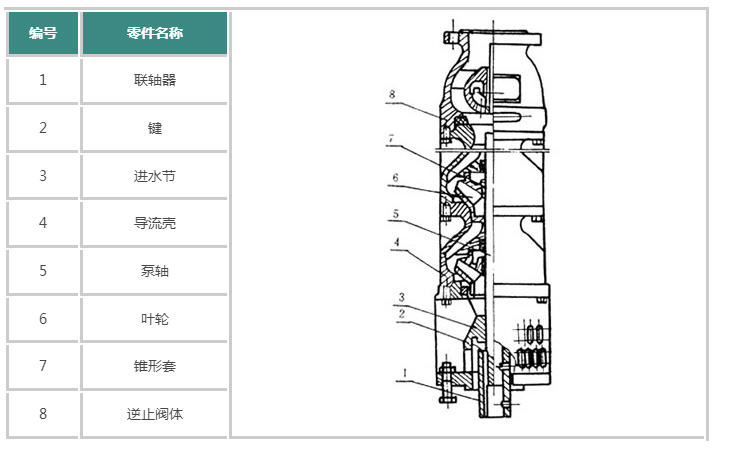 | 编号 | 零件名称 |
|---|---|
| 1 | 联轴器 |
| 2 | 键 |
| 3 | 进水节 |
| 4 | 导流壳 |
| 5 | 泵轴 |
| 6 | 叶轮 |
| 7 | 锥形套 |
| 8 | 逆止阀体 |

8
7
6
5
4
3
2
1